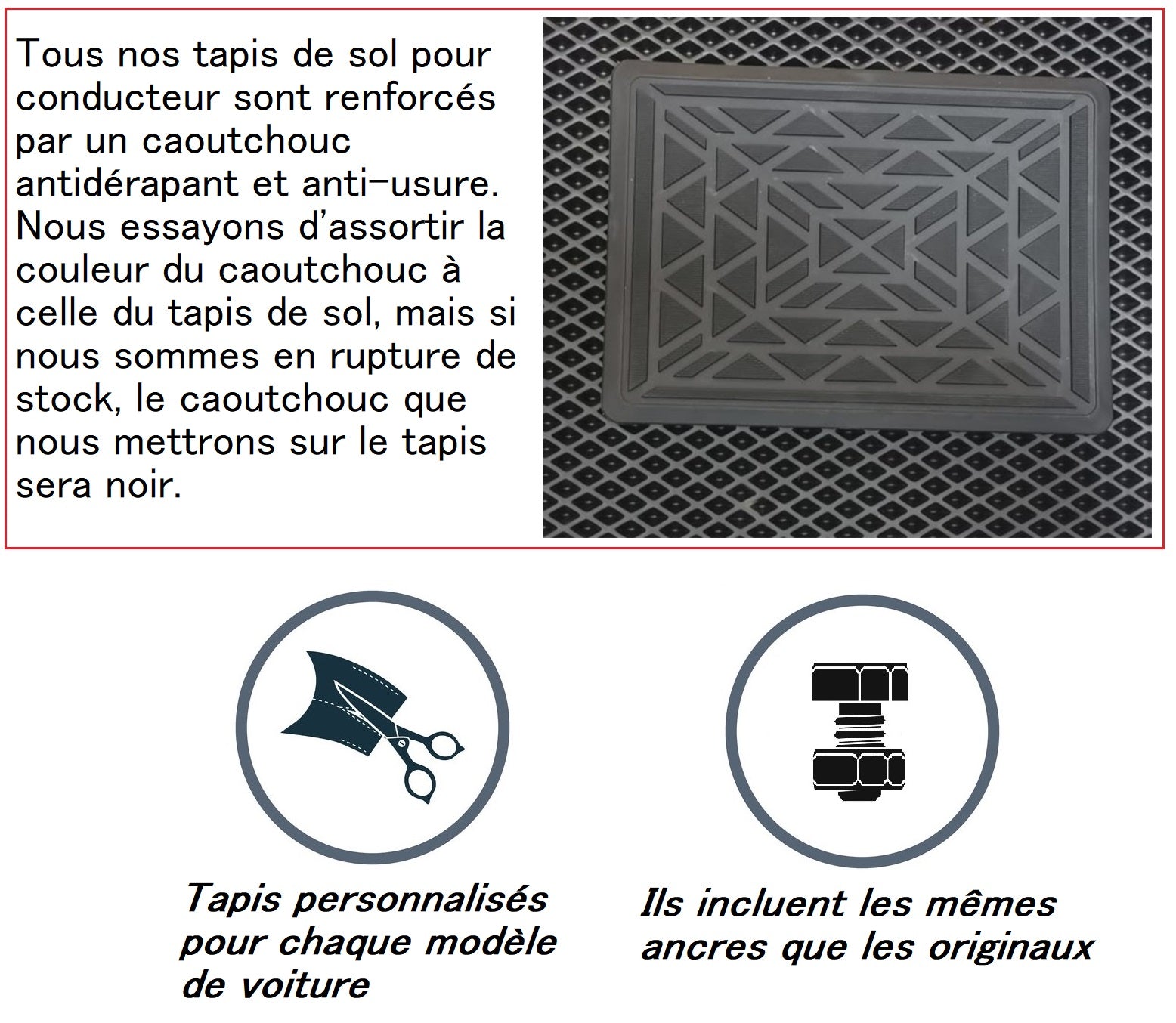 Tous nos tapis de sol pour conducteur sont renforcés par un caoutchouc antidérapant et anti-usure. Nous essayons d'assortir la couleur du caoutchouc à celle du tapis de sol, mais si nous sommes en rupture de stock, le caoutchouc que nous mettrons sur le tapis sera noir.

Tapis personnalisés pour chaque modèle de voiture

Ils incluent les mêmes ancres que les originaux